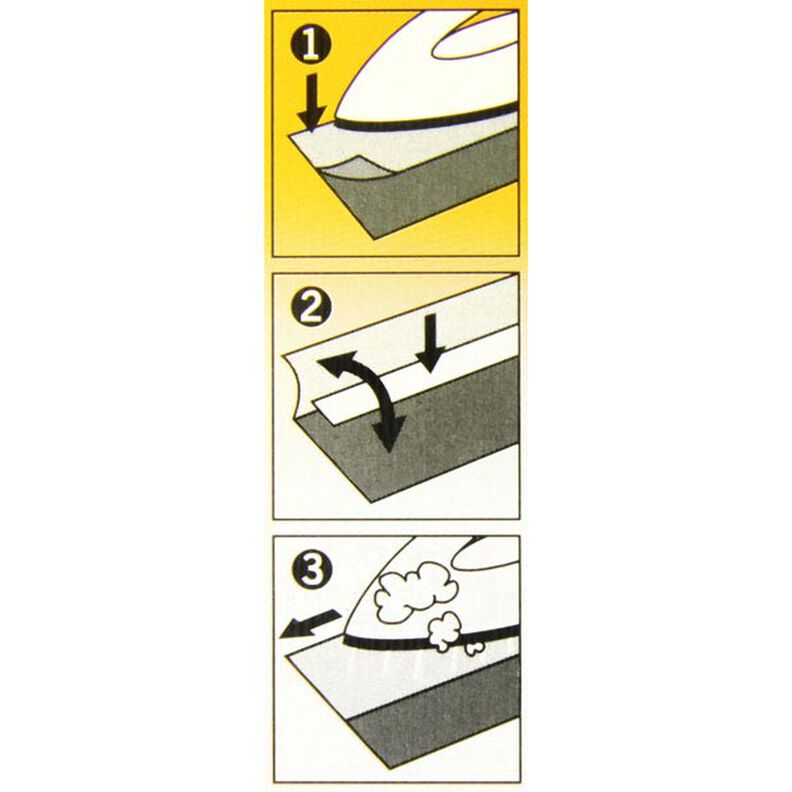 1

2

3