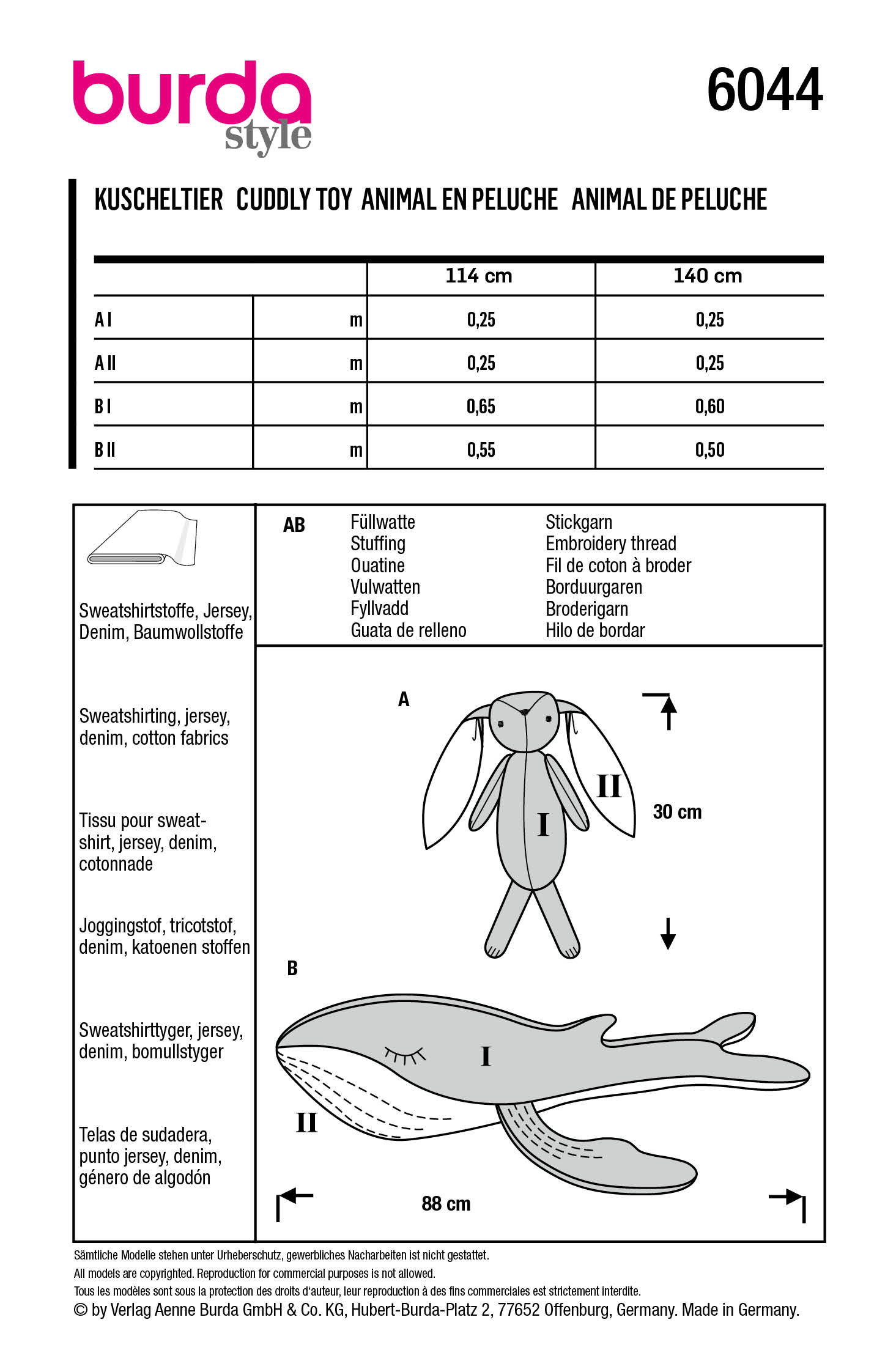 burda style

6044

KUSCHELTIER CUDDLY TOY ANIMAL EN PELUCHE ANIMAL DE PELUCHE

| | | 114 cm | 140 cm |
|---|---|---|---|
| A I | m | 0,25 | 0,25 |
| A II | m | 0,25 | 0,25 |
| B I | m | 0,65 | 0,60 |
| B II | m | 0,55 | 0,50 |

Sweatshirtstoffe, Jersey, Denim, Baumwollstoffe

Sweatshirting, jersey, denim, cotton fabrics

Tissu pour sweatshirt, jersey, denim, cotonnade

Joggingstof, tricotstof, denim, katoenen stoffen

Sweatshirttyger, jersey, denim, bomullstyger

Telas de sudadera, punto jersey, denim, género de algodón

AB
Füllwatte
Stuffing
Ouatine
Vulwatten
Fyllvadd
Guata de relleno

Stickgarn
Embroidery thread
Fil de coton à broder
Borduurgaren
Broderigarn
Hilo de bordar

A

II

I

30 cm

B

I

II

88 cm

Sämtliche Modelle stehen unter Urheberschutz, gewerbliches Nacharbeiten ist nicht gestattet.
All models are copyrighted. Reproduction for commercial purposes is not allowed.
Tous les modèles sont sous la protection des droits d'auteur, leur reproduction à des fins commerciales est strictement interdite.
© by Verlag Aenne Burda GmbH & Co. KG, Hubert-Burda-Platz 2, 77652 Offenburg, Germany. Made in Germany.